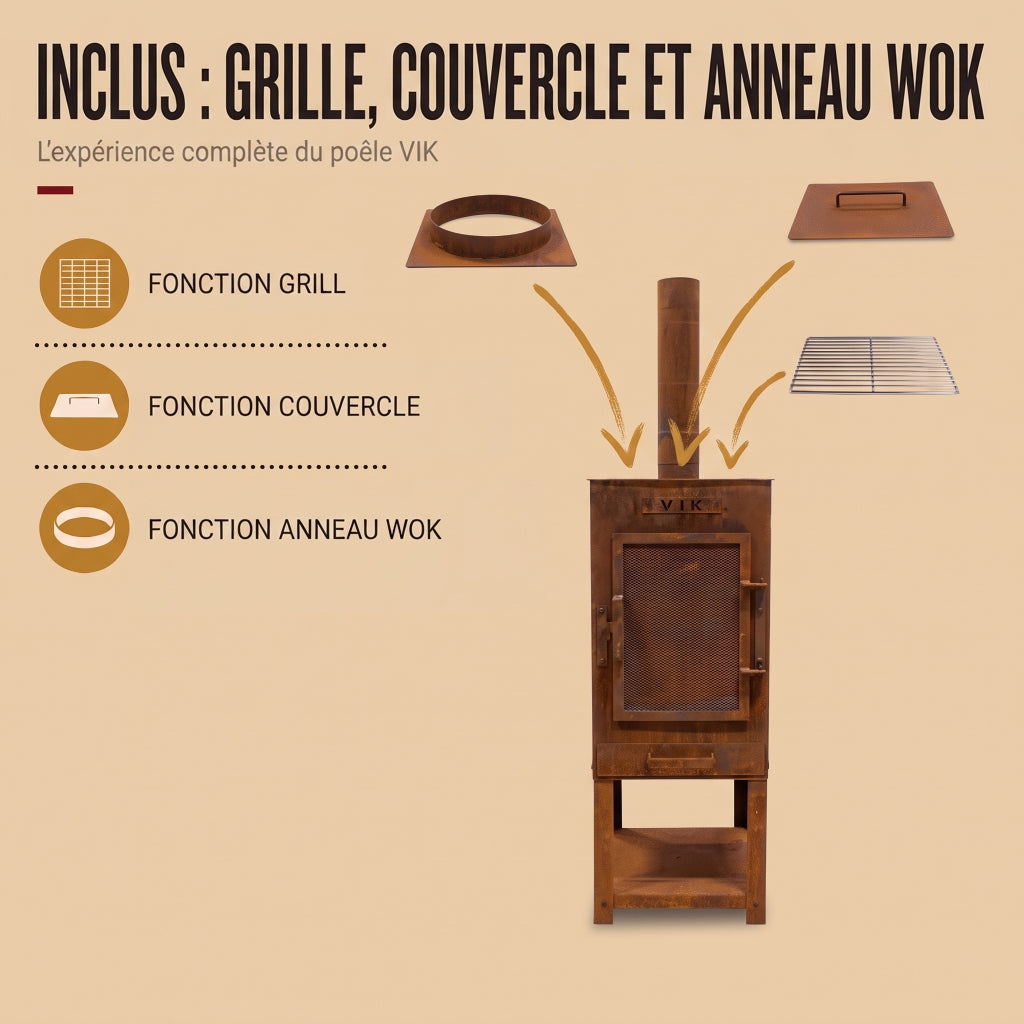 INCLUS : GRILLE, COUVERCLE ET ANNEAU WOK

L'expérience complète du poêle VIK

FONCTION GRILL

FONCTION COUVERCLE

FONCTION ANNEAU WOK

VIK